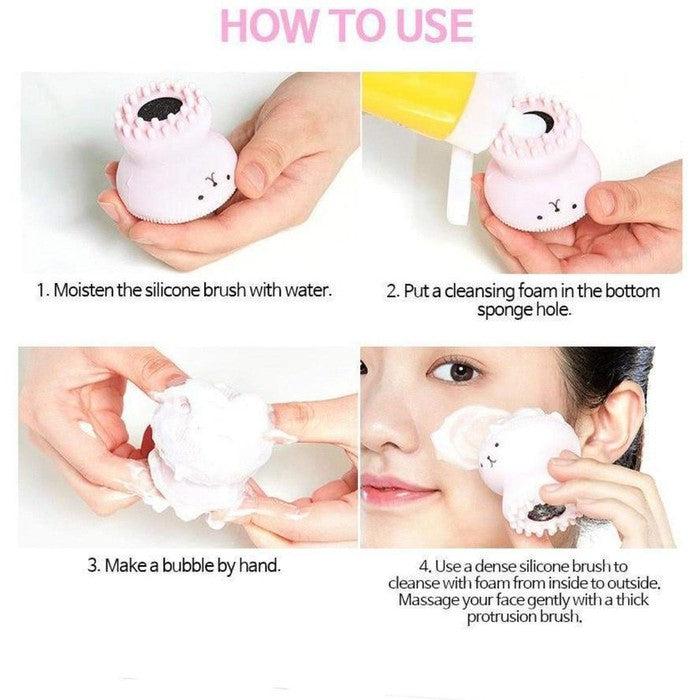 HOW TO USE

1. Moisten the silicone brush with water.

2. Put a cleansing foam in the bottom sponge hole.

3. Make a bubble by hand.

4. Use a dense silicone brush to cleanse with foam from inside to outside. Massage your face gently with a thick protrusion brush.